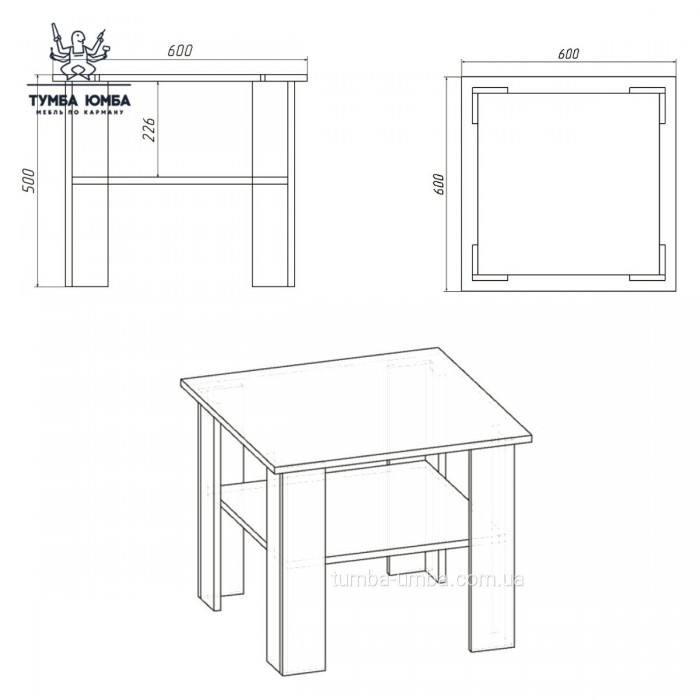 ТУМБА ЮМБА
МЕБЛЬ ПО КАРМАНУ

600

226

500

600

600

tumba-umba.com.ua